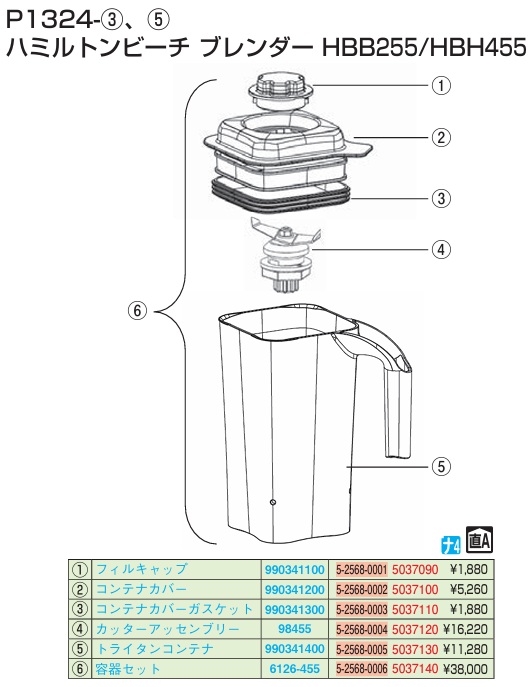 P1324-③、⑤
ハミルトンビーチ ブレンダー HBB255/HBH455

①
②
③
④
⑥
⑤

ナ4 直A

| ① | フィルキャップ | 990341100 | 5-2568-0001 | 5037090 | ¥1,880 |
|---|---|---|---|---|---|
| ② | コンテナカバー | 990341200 | 5-2568-0002 | 5037100 | ¥5,260 |
| ③ | コンテナカバーガスケット | 990341300 | 5-2568-0003 | 5037110 | ¥1,880 |
| ④ | カッターアッセンブリー | 98455 | 5-2568-0004 | 5037120 | ¥16,220 |
| ⑤ | トライタンコンテナ | 990341400 | 5-2568-0005 | 5037130 | ¥11,280 |
| ⑥ | 容器セット | 6126-455 | 5-2568-0006 | 5037140 | ¥38,000 |