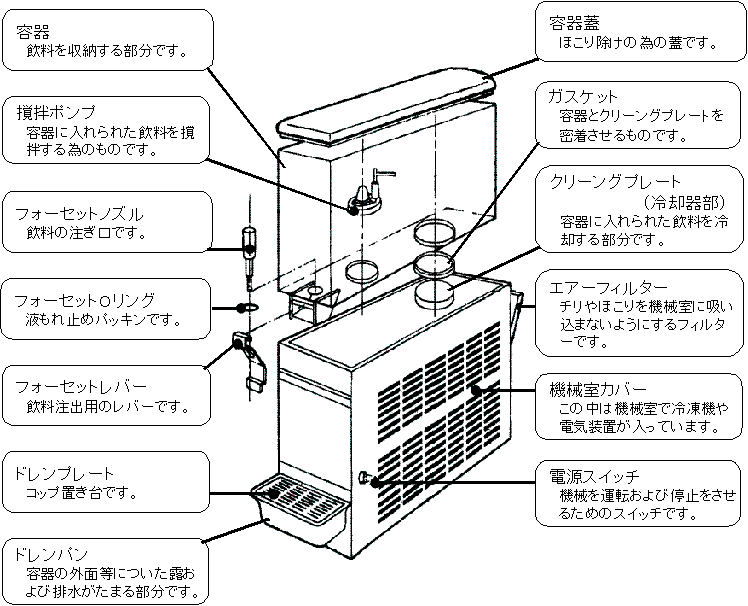 容器
飲料を収納する部分です。

撹拌ポンプ
容器に入れられた飲料を撹拌する為のものです。

フォーセットノズル
飲料の注ぎ口です。

フォーセットOリング
液もれ止めパッキンです。

フォーセットレバー
飲料注出用のレバーです。

ドレンプレート
コップ置き台です。

ドレンパン
容器の外面等についた露および排水がたまる部分です。

容器蓋
ほこり除けの為の蓋です。

ガスケット
容器とクリーングプレートを密着させるものです。

クリーングプレート
（冷却器部）
容器に入れられた飲料を冷却する部分です。

エアーフィルター
チリやほこりを機械室に吸い込まないようにするフィルターです。

機械室カバー
この中は機械室で冷凍機や電気装置が入っています。

電源スイッチ
機械を運転および停止をさせるためのスイッチです。