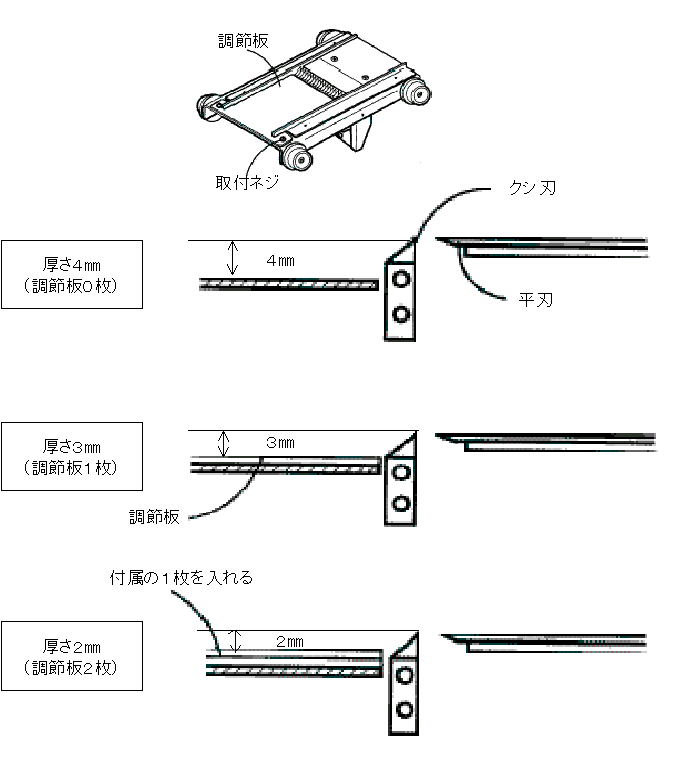 調節板

取付ネジ

クシ刃

厚さ4㎜
（調節板0枚）

4㎜

平刃

厚さ3㎜
（調節板1枚）

3㎜

調節板

付属の1枚を入れる

厚さ2㎜
（調節板2枚）

2㎜