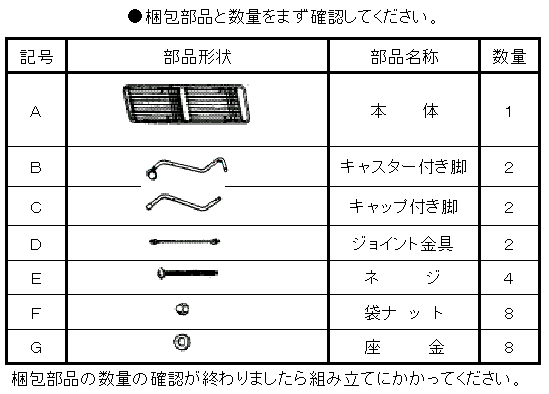 ●梱包部品と数量をまず確認してください。

| 記号 | 部品形状 | 部品名称 | 数量 |
|---|---|---|---|
| A | | 本　体 | 1 |
| B | | キャスター付き脚 | 2 |
| C | | キャップ付き脚 | 2 |
| D | | ジョイント金具 | 2 |
| E | | ネ　ジ | 4 |
| F | | 袋ナット | 8 |
| G | | 座　金 | 8 |

梱包部品の数量の確認が終わりましたら組み立てにかかってください。